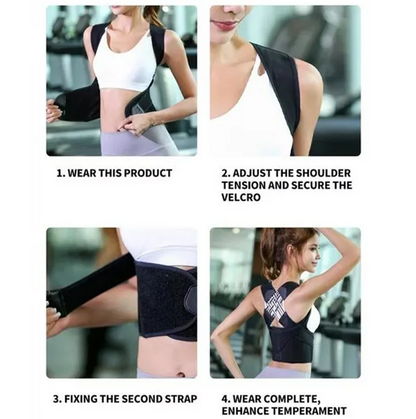 1. WEAR THIS PRODUCT

2. ADJUST THE SHOULDER TENSION AND SECURE THE VELCRO

3. FIXING THE SECOND STRAP

4. WEAR COMPLETE, ENHANCE TEMPERAMENT